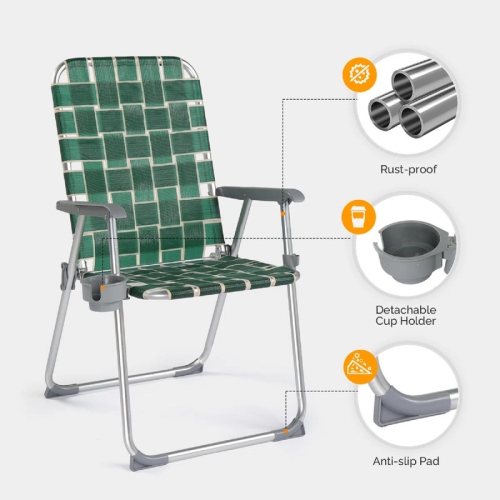 Rust-proof

Detachable Cup Holder

Anti-slip Pad