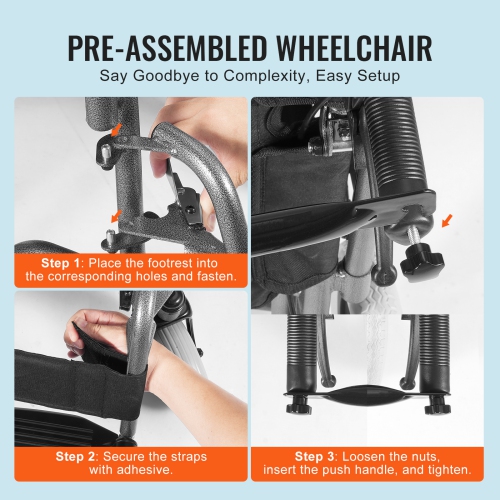 PRE-ASSEMBLED WHEELCHAIR
Say Goodbye to Complexity, Easy Setup

Step 1: Place the footrest into the corresponding holes and fasten.

Step 2: Secure the straps with adhesive.

Step 3: Loosen the nuts, insert the push handle, and tighten.