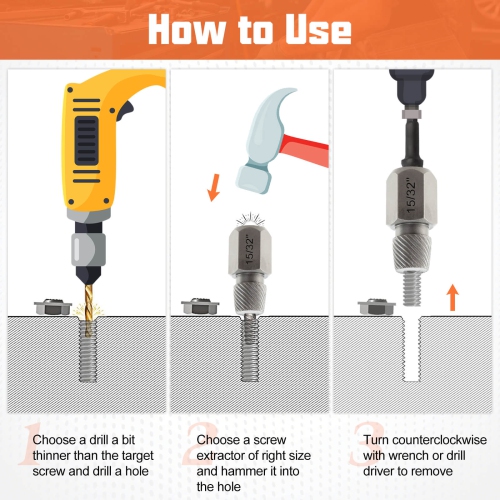 How to Use

15/32"

15/32"

1 Choose a drill a bit thinner than the target screw and drill a hole

2 Choose a screw extractor of right size and hammer it into the hole

3 Turn counterclockwise with wrench or drill driver to remove