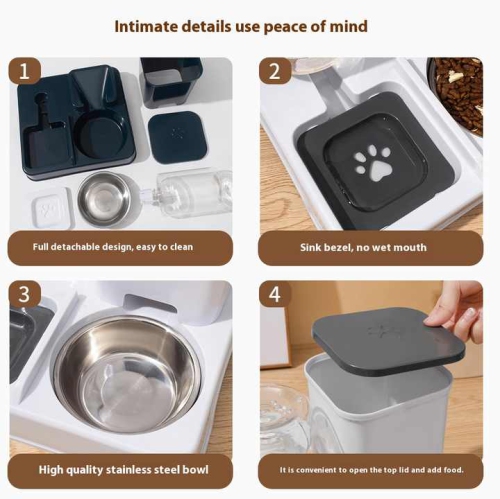 Intimate details use peace of mind

1

Full detachable design, easy to clean

2

Sink bezel, no wet mouth

3

High quality stainless steel bowl

4

It is convenient to open the top lid and add food.