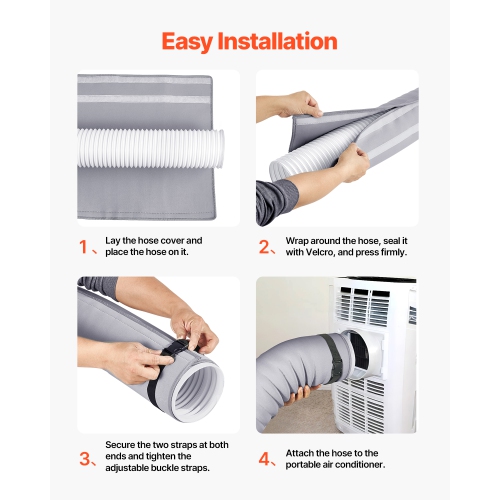 Easy Installation

1、 Lay the hose cover and place the hose on it.

2、 Wrap around the hose, seal it with Velcro, and press firmly.

3、 Secure the two straps at both ends and tighten the adjustable buckle straps.

4、 Attach the hose to the portable air conditioner.