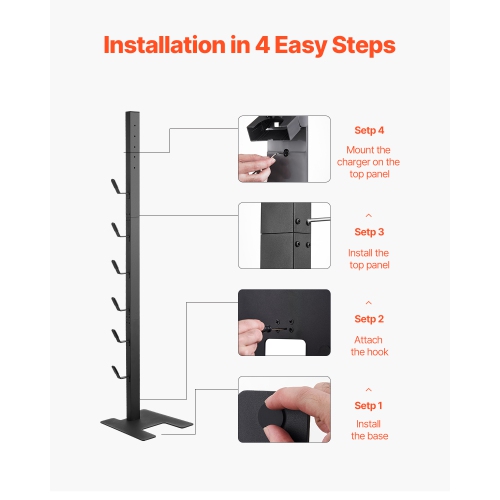 Installation in 4 Easy Steps

Setp 4
Mount the charger on the top panel

^
Setp 3
Install the top panel

^
Setp 2
Attach the hook

^
Setp 1
Install the base