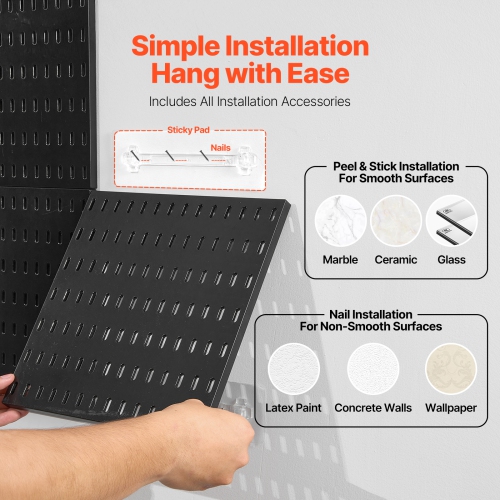 Simple Installation
Hang with Ease

Includes All Installation Accessories

Sticky Pad

Nails

Peel & Stick Installation
For Smooth Surfaces

Marble

Ceramic

Glass

Nail Installation
For Non-Smooth Surfaces

Latex Paint

Concrete Walls

Wallpaper