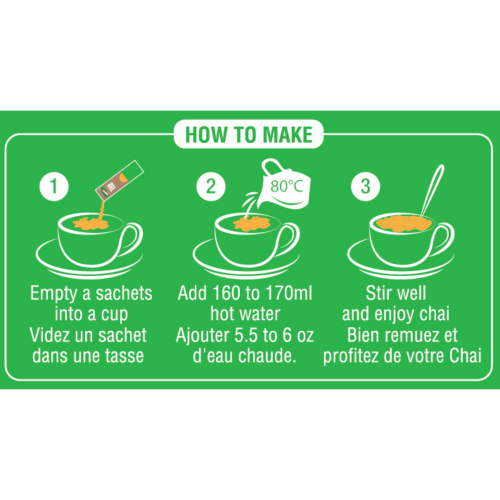 HOW TO MAKE

1

Empty a sachets into a cup
Videz un sachet dans une tasse

2

80°C

Add 160 to 170ml hot water
Ajouter 5.5 to 6 oz d'eau chaude.

3

Stir well and enjoy chai
Bien remuez et profitez de votre Chai