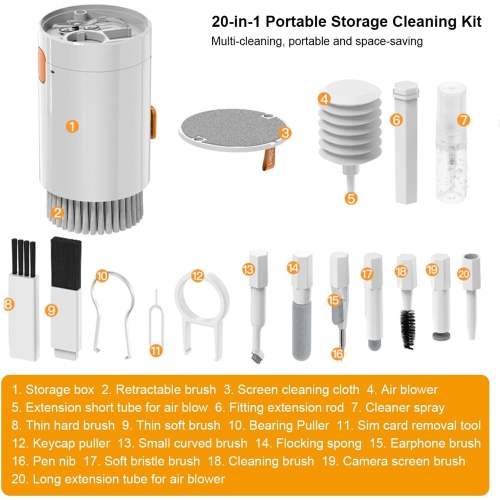 20-in-1 Portable Storage Cleaning Kit
Multi-cleaning, portable and space-saving

1
2
3
20in1
4
5
6
7
8
9
10
11
12
13
14
15
16
17
18
19
20

1. Storage box 2. Retractable brush 3. Screen cleaning cloth 4. Air blower
5. Extension short tube for air blow 6. Fitting extension rod 7. Cleaner spray
8. Thin hard brush 9. Thin soft brush 10. Bearing Puller 11. Sim card removal tool
12. Keycap puller 13. Small curved brush 14. Flocking spong 15. Earphone brush
16. Pen nib 17. Soft bristle brush 18. Cleaning brush 19. Camera screen brush
20. Long extension tube for air blower