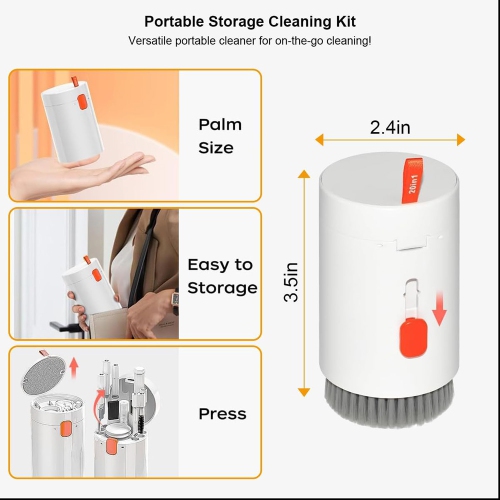 Portable Storage Cleaning Kit
Versatile portable cleaner for on-the-go cleaning!

Palm Size

Easy to Storage

Press

2.4in

3.5in

20in1