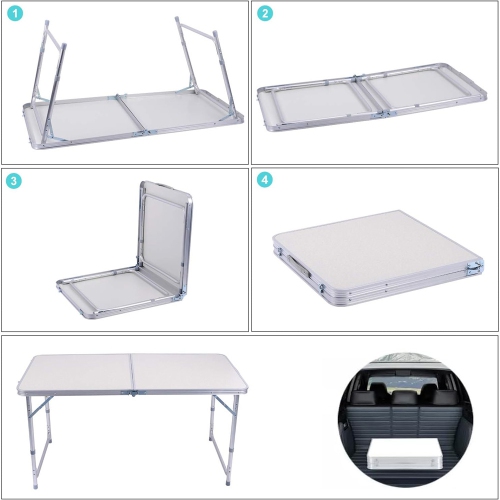 1

2

3

4