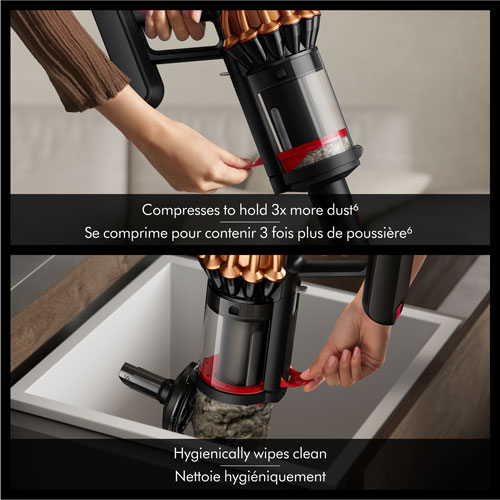 Compresses to hold 3x more dust$^6$
Se comprime pour contenir 3 fois plus de poussière$^6$

Hygienically wipes clean
Nettoie hygiéniquement