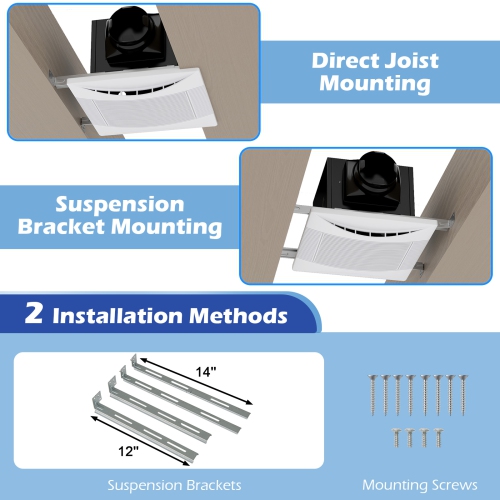 Direct Joist Mounting

Suspension Bracket Mounting

2 Installation Methods

14"

12"

Suspension Brackets

Mounting Screws