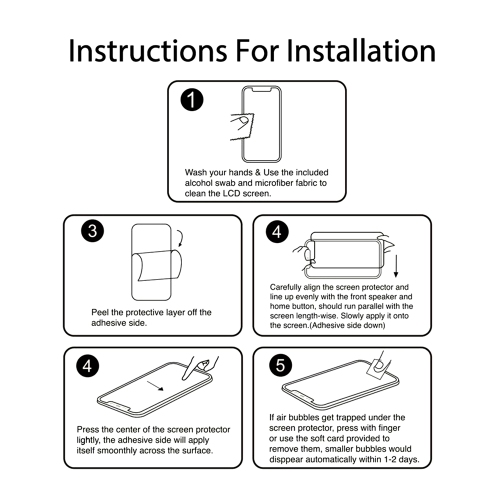 Instructions For Installation

1

Wash your hands & Use the included alcohol swab and microfiber fabric to clean the LCD screen.

3

Peel the protective layer off the adhesive side.

4

Carefully align the screen protector and line up evenly with the front speaker and home button, should run parallel with the screen length-wise. Slowly apply it onto the screen.(Adhesive side down)

4

Press the center of the screen protector lightly, the adhesive side will apply itself smoonthly across the surface.

5

If air bubbles get trapped under the screen protector, press with finger or use the soft card provided to remove them, smaller bubbles would disppear automatically within 1-2 days.