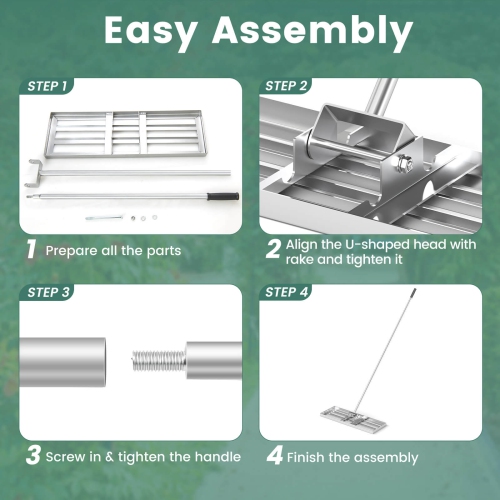 Easy Assembly

STEP 1

1 Prepare all the parts

STEP 2

2 Align the U-shaped head with rake and tighten it

STEP 3

3 Screw in & tighten the handle

STEP 4

4 Finish the assembly