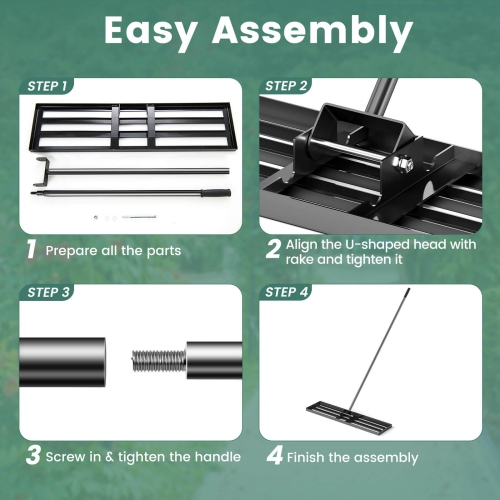 Easy Assembly

STEP 1

1 Prepare all the parts

STEP 2

2 Align the U-shaped head with rake and tighten it

STEP 3

3 Screw in & tighten the handle

STEP 4

4 Finish the assembly