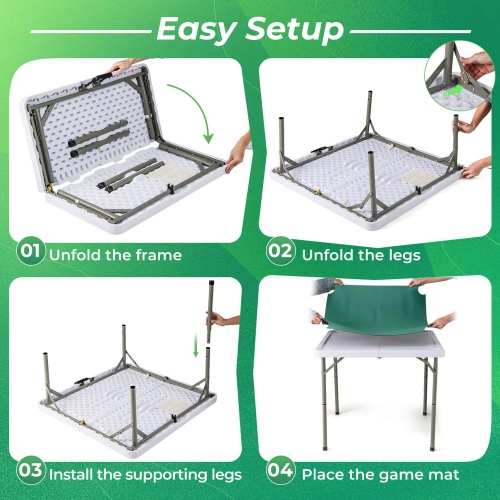 Easy Setup

01 Unfold the frame

02 Unfold the legs

03 Install the supporting legs

04 Place the game mat