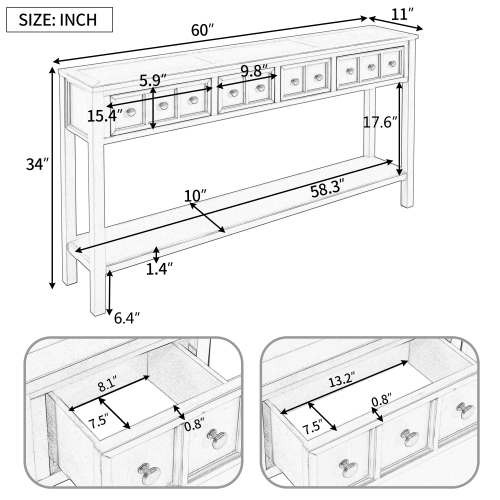 SIZE: INCH

60″

11″

5.9″

9.8″

15.4″

17.6″

34″

10″

58.3″

1.4″

6.4″

8.1″

7.5″

0.8″

13.2″

0.8″

7.5″