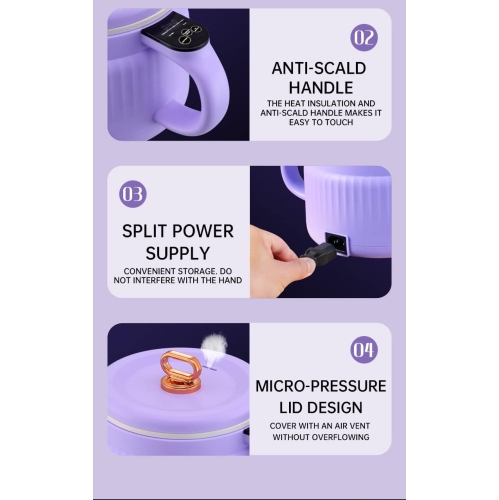 02

ANTI-SCALD HANDLE

THE HEAT INSULATION AND ANTI-SCALD HANDLE MAKES IT EASY TO TOUCH

03

SPLIT POWER SUPPLY

CONVENIENT STORAGE. DO NOT INTERFERE WITH THE HAND

04

MICRO-PRESSURE LID DESIGN

COVER WITH AN AIR VENT WITHOUT OVERFLOWING