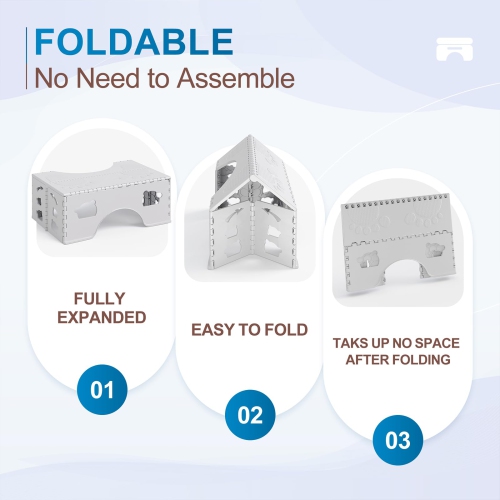 FOLDABLE
No Need to Assemble

FULLY EXPANDED

01

EASY TO FOLD

02

TAKS UP NO SPACE AFTER FOLDING

03