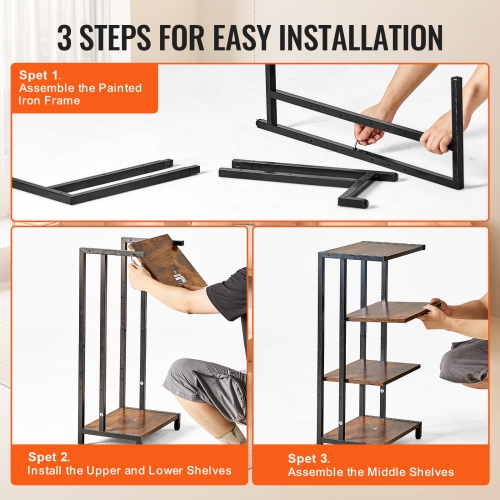 3 STEPS FOR EASY INSTALLATION

Spet 1.
Assemble the Painted Iron Frame

Spet 2.
Install the Upper and Lower Shelves

Spet 3.
Assemble the Middle Shelves