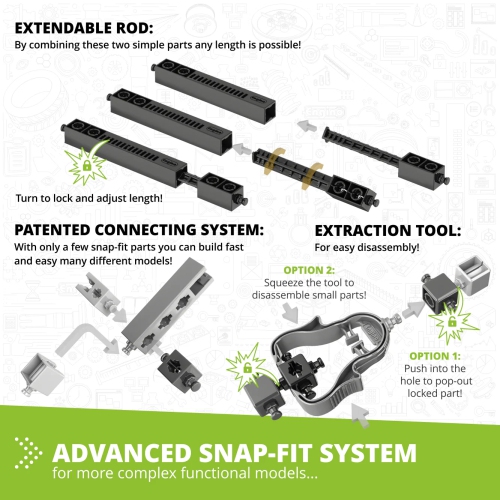 EXTENDABLE ROD:
By combining these two simple parts any length is possible!

Turn to lock and adjust length!

PATENTED CONNECTING SYSTEM:
With only a few snap-fit parts you can build fast and easy many different models!

EXTRACTION TOOL:
For easy disassembly!

OPTION 2:
Squeeze the tool to disassemble small parts!

OPTION 1:
Push into the hole to pop-out locked part!

ADVANCED SNAP-FIT SYSTEM
for more complex functional models...