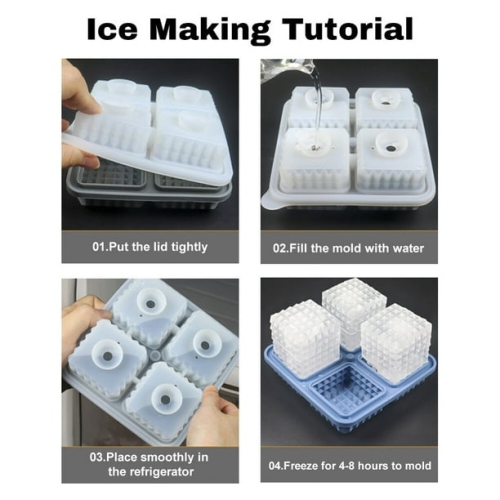 Ice Making Tutorial

01.Put the lid tightly

02.Fill the mold with water

03.Place smoothly in the refrigerator

04.Freeze for 4-8 hours to mold