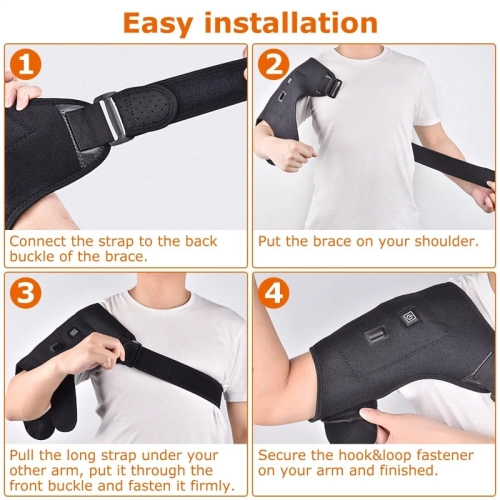 Easy installation

1

Connect the strap to the back buckle of the brace.

2

Put the brace on your shoulder.

3

Pull the long strap under your other arm, put it through the front buckle and fasten it firmly.

4

Secure the hook&loop fastener on your arm and finished.