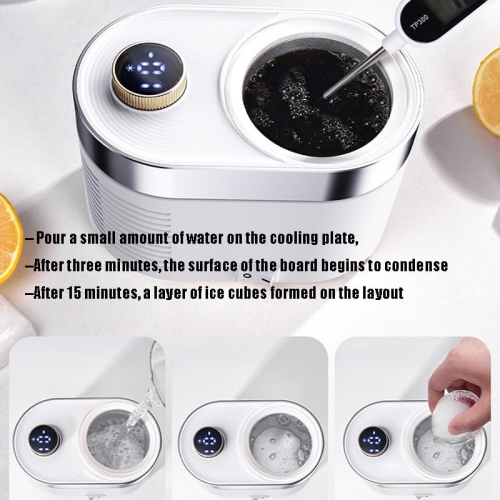 TP300

– Pour a small amount of water on the cooling plate,

–After three minutes, the surface of the board begins to condense

–After 15 minutes, a layer of ice cubes formed on the layout