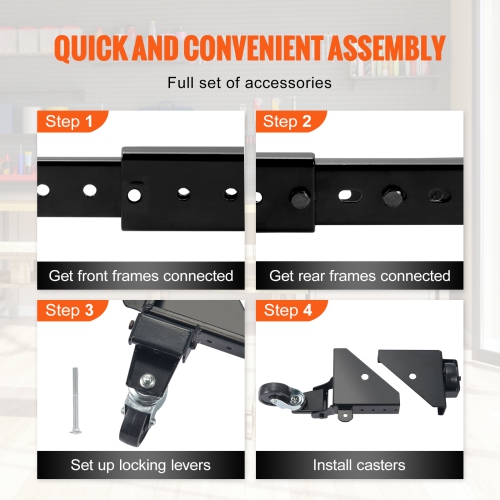 QUICK AND CONVENIENT ASSEMBLY

Full set of accessories

Step 1

Get front frames connected

Step 2

Get rear frames connected

Step 3

Set up locking levers

Step 4

Install casters