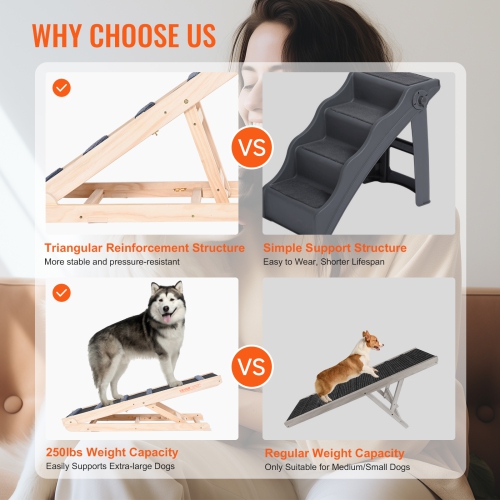 WHY CHOOSE US

VS

Triangular Reinforcement Structure
More stable and pressure-resistant

Simple Support Structure
Easy to Wear, Shorter Lifespan

VS

250lbs Weight Capacity
Easily Supports Extra-large Dogs

Regular Weight Capacity
Only Suitable for Medium/Small Dogs