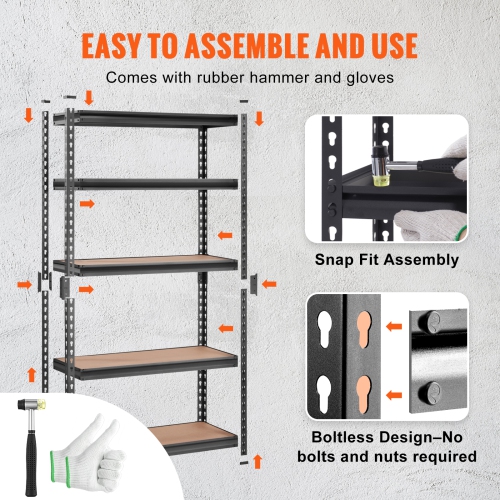 EASY TO ASSEMBLE AND USE

Comes with rubber hammer and gloves

Snap Fit Assembly

Boltless Design–No bolts and nuts required