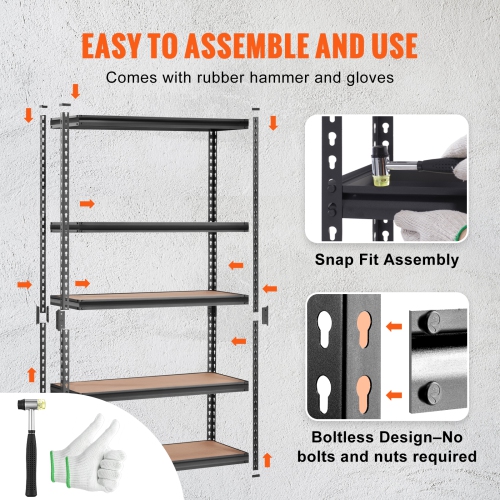 EASY TO ASSEMBLE AND USE

Comes with rubber hammer and gloves

Snap Fit Assembly

Boltless Design–No bolts and nuts required