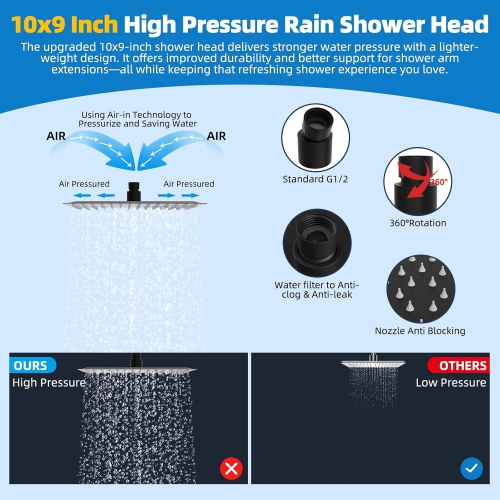 10x9 Inch High Pressure Rain Shower Head

The upgraded 10x9-inch shower head delivers stronger water pressure with a lighter-weight design. It offers improved durability and better support for shower arm extensions—all while keeping that refreshing shower experience you love.

Using Air-in Technology to Pressurize and Saving Water

AIR

AIR

Air Pressured

Air Pressured

Standard G1/2

360°

360°Rotation

Water filter to Anti-clog & Anti-leak

Nozzle Anti Blocking

OURS

High Pressure

OTHERS

Low Pressure