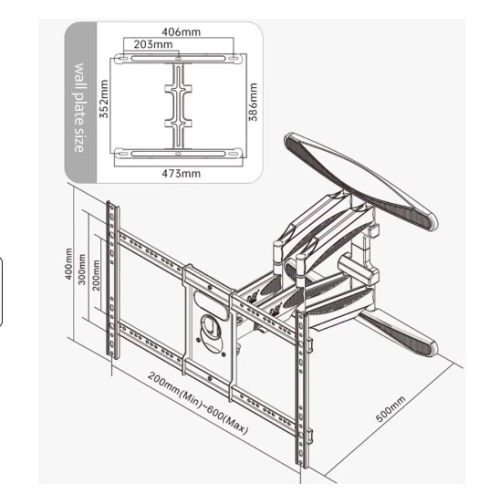 wall plate size

406mm

203mm

352mm

386mm

473mm

400mm

300mm

200mm

200mm(Min)~600(Max)

500mm