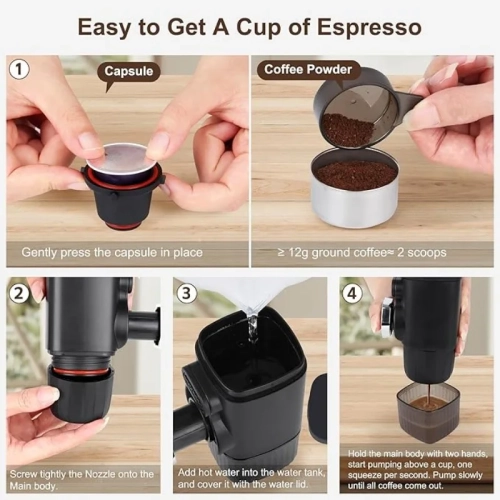 Easy to Get A Cup of Espresso

1

Capsule

Gently press the capsule in place

Coffee Powder

≥ 12g ground coffee≈ 2 scoops

2

Screw tightly the Nozzle onto the Main body.

3

Add hot water into the water tank, and cover it with the water lid.

4

Hold the main body with two hands, start pumping above a cup, one squeeze per second. Pump slowly until all coffee come out.