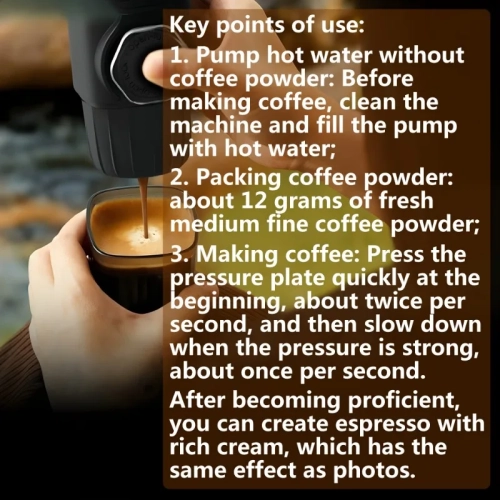 Key points of use:
1. Pump hot water without coffee powder: Before making coffee, clean the machine and fill the pump with hot water;
2. Packing coffee powder: about 12 grams of fresh medium fine coffee powder;
3. Making coffee: Press the pressure plate quickly at the beginning, about twice per second, and then slow down when the pressure is strong, about once per second.
After becoming proficient, you can create espresso with rich cream, which has the same effect as photos.