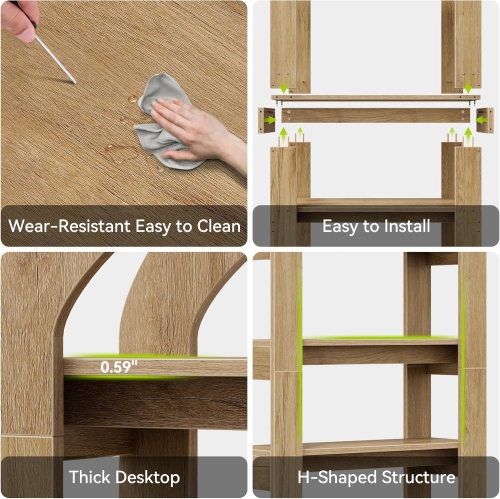 Wear-Resistant Easy to Clean

Easy to Install

0.59"

Thick Desktop

H-Shaped Structure