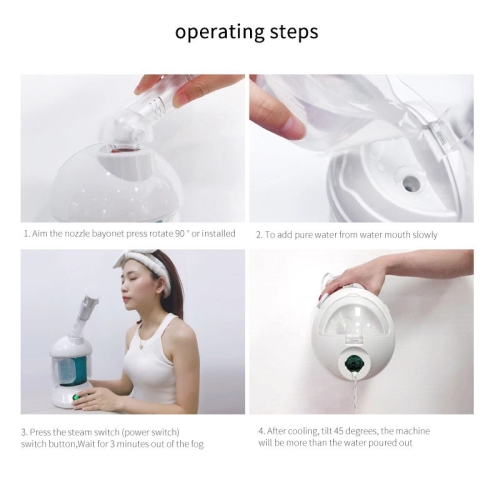 operating steps

1. Aim the nozzle bayonet press rotate 90 ° or installed

2. To add pure water from water mouth slowly

3. Press the steam switch (power switch) switch button,Wait for 3 minutes out of the fog

4. After cooling, tilt 45 degrees, the machine will be more than the water poured out