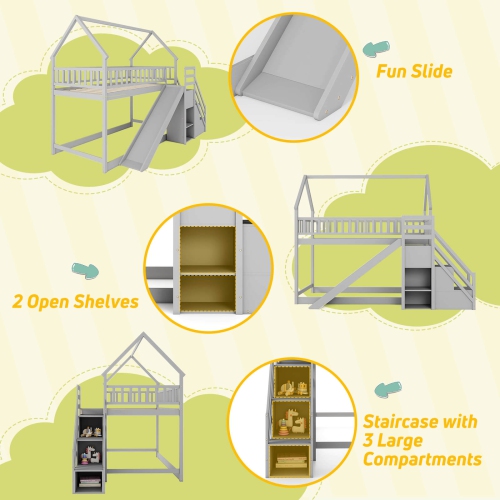 Fun Slide

2 Open Shelves

Staircase with
3 Large
Compartments