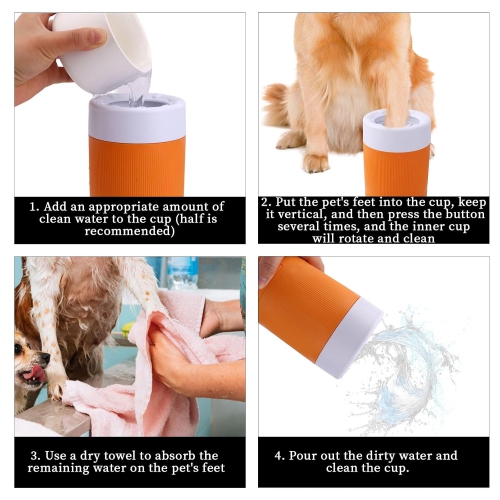 1. Add an appropriate amount of clean water to the cup (half is recommended)

2. Put the pet's feet into the cup, keep it vertical, and then press the button several times, and the inner cup will rotate and clean

3. Use a dry towel to absorb the remaining water on the pet's feet

4. Pour out the dirty water and clean the cup.