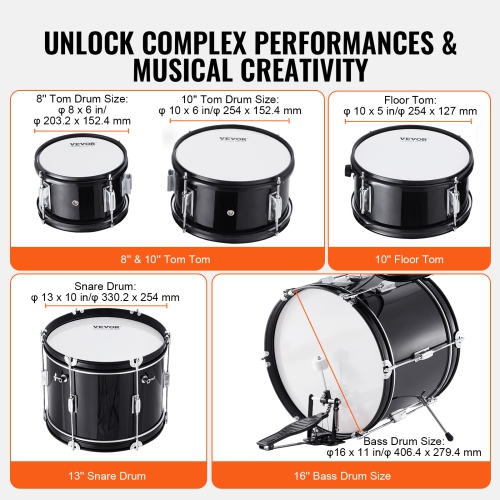 UNLOCK COMPLEX PERFORMANCES & MUSICAL CREATIVITY

8" Tom Drum Size: φ 8 x 6 in/ φ 203.2 x 152.4 mm

VEVOR

10" Tom Drum Size: φ 10 x 6 in/φ 254 x 152.4 mm

VEVOR

8" & 10" Tom Tom

Floor Tom: φ 10 x 5 in/φ 254 x 127 mm

VEVOR

10" Floor Tom

Snare Drum: φ 13 x 10 in/φ 330.2 x 254 mm

VEVOR

13" Snare Drum

Bass Drum Size: φ16 x 11 in/φ 406.4 x 279.4 mm

16" Bass Drum Size