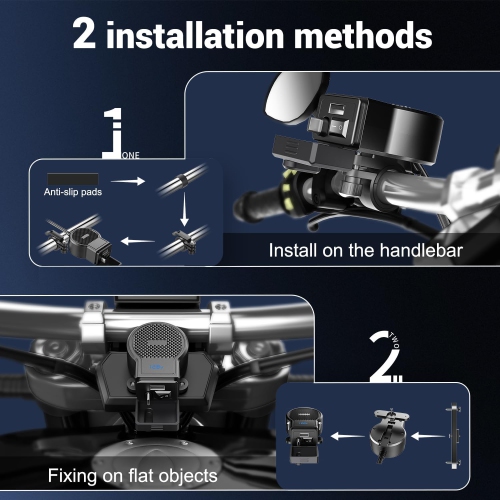 2 installation methods

1
ONE

Anti-slip pads

Install on the handlebar

2
TWO

Fixing on flat objects