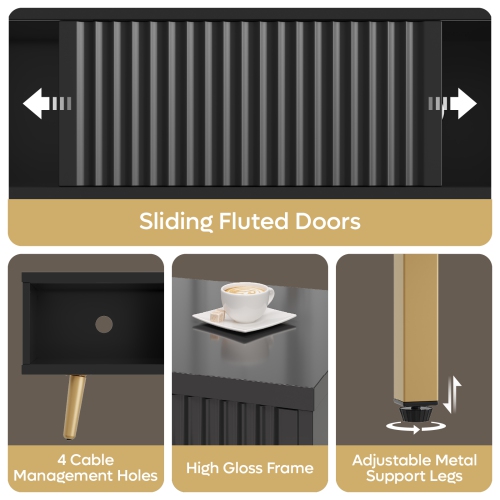 Sliding Fluted Doors

4 Cable Management Holes

High Gloss Frame

Adjustable Metal Support Legs