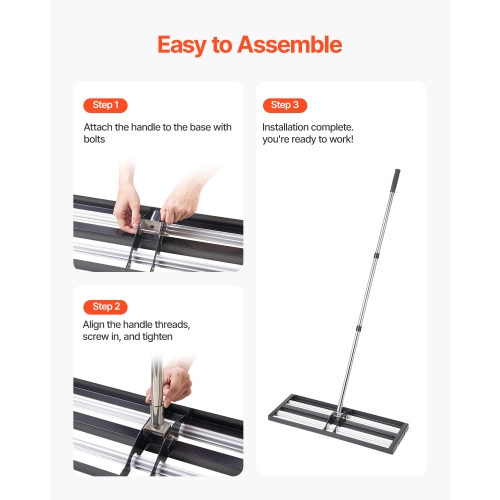 Easy to Assemble

Step 1

Attach the handle to the base with bolts

Step 2

Align the handle threads, screw in, and tighten

Step 3

Installation complete. you're ready to work!