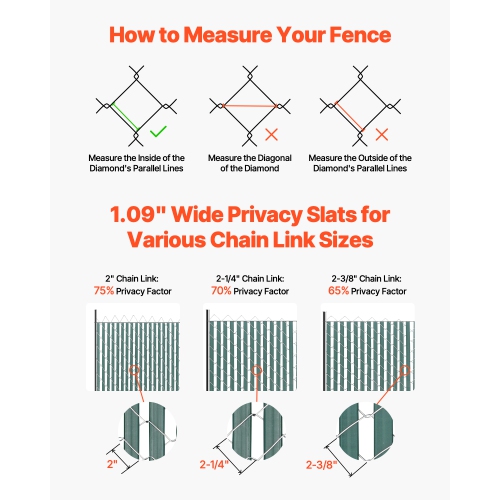 How to Measure Your Fence

Measure the Inside of the Diamond's Parallel Lines

Measure the Diagonal of the Diamond

Measure the Outside of the Diamond's Parallel Lines

1.09" Wide Privacy Slats for Various Chain Link Sizes

2" Chain Link:
75% Privacy Factor

2-1/4" Chain Link:
70% Privacy Factor

2-3/8" Chain Link:
65% Privacy Factor

2"

2-1/4"

2-3/8"