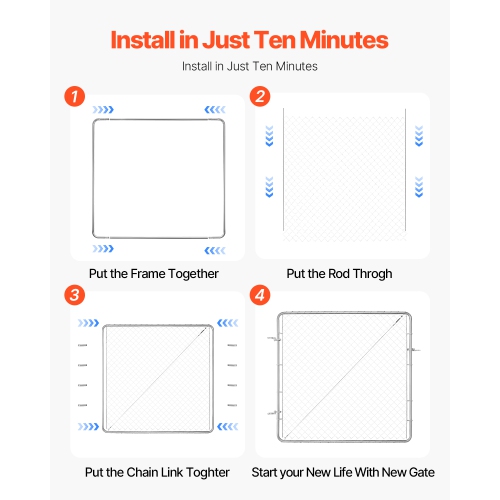 Install in Just Ten Minutes

Install in Just Ten Minutes

1

Put the Frame Together

2

Put the Rod Throgh

3

Put the Chain Link Toghter

4

Start your New Life With New Gate