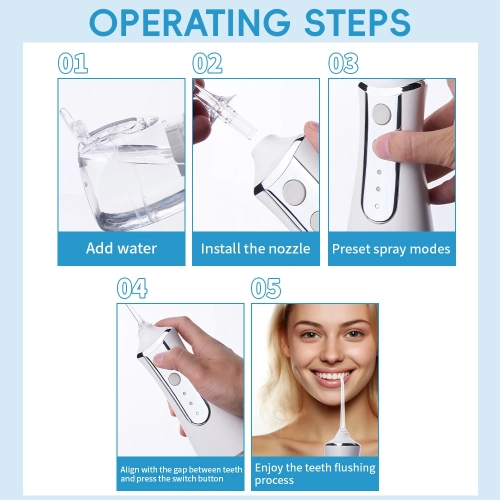 OPERATING STEPS

01

Add water

02

Install the nozzle

03

Preset spray modes

04

Align with the gap between teeth and press the switch button

05

Enjoy the teeth flushing process