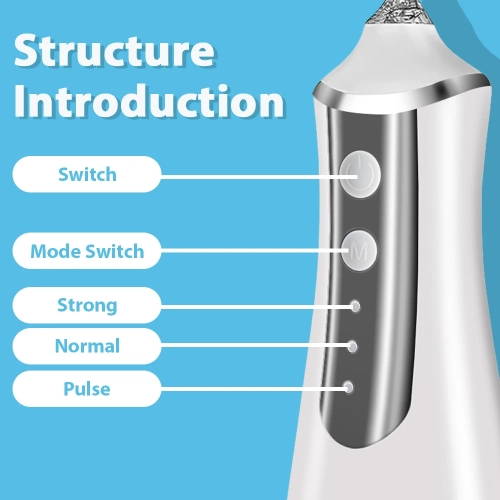 Structure Introduction

Switch

Mode Switch

Strong

Normal

Pulse

M