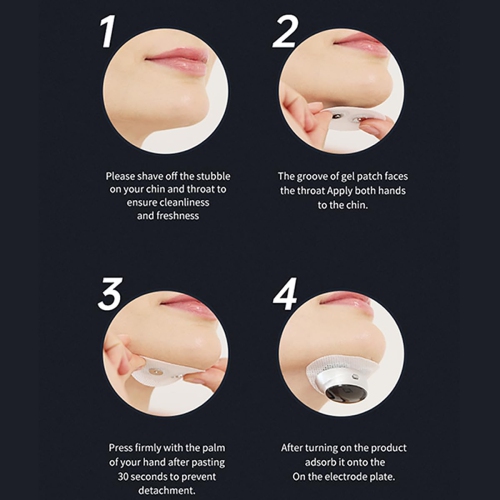 1

Please shave off the stubble on your chin and throat to ensure cleanliness and freshness

2

The groove of gel patch faces the throat Apply both hands to the chin.

3

Press firmly with the palm of your hand after pasting 30 seconds to prevent detachment.

4

After turning on the product adsorb it onto the On the electrode plate.