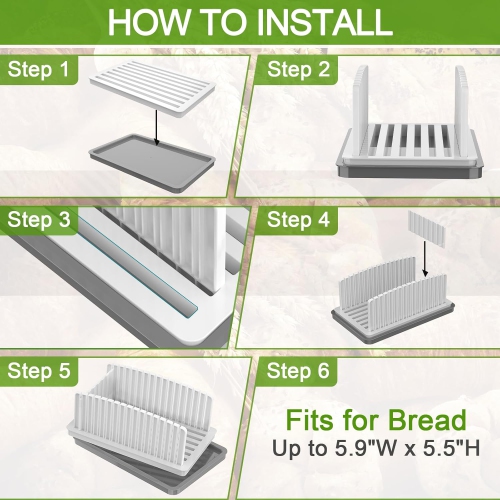 HOW TO INSTALL

Step 1

Step 2

Step 3

Step 4

Step 5

Step 6

Fits for Bread
Up to 5.9"W x 5.5"H