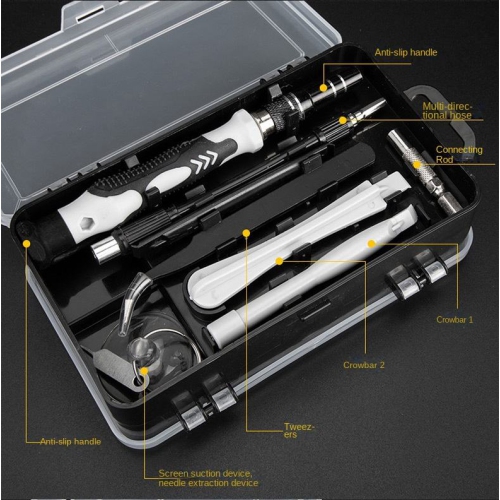 Anti-slip handle

Multi-directional hose

Connecting Rod

Crowbar 1

Crowbar 2

Tweezers

Anti-slip handle

Screen suction device, needle extraction device