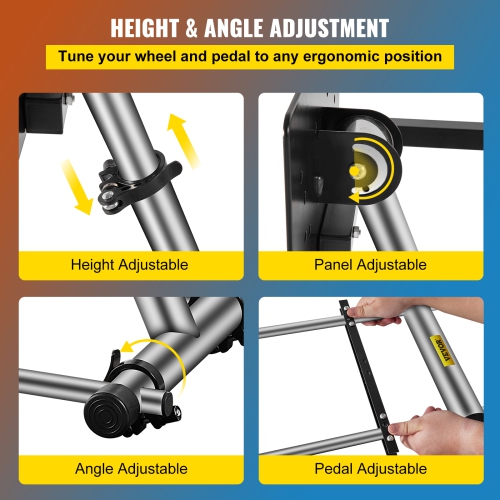 HEIGHT & ANGLE ADJUSTMENT

Tune your wheel and pedal to any ergonomic position

Height Adjustable

Panel Adjustable

Angle Adjustable

VEVOR

Pedal Adjustable