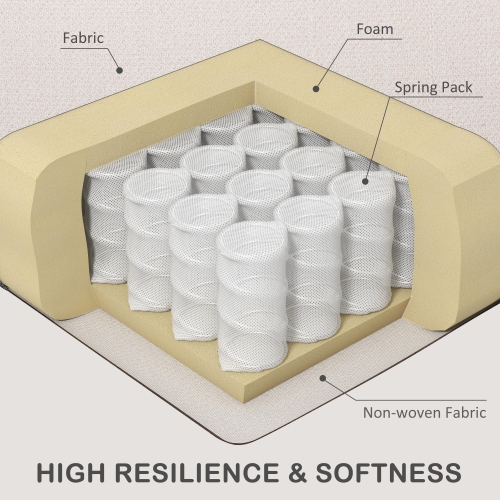 Fabric

Foam

Spring Pack

Non-woven Fabric

HIGH RESILIENCE & SOFTNESS